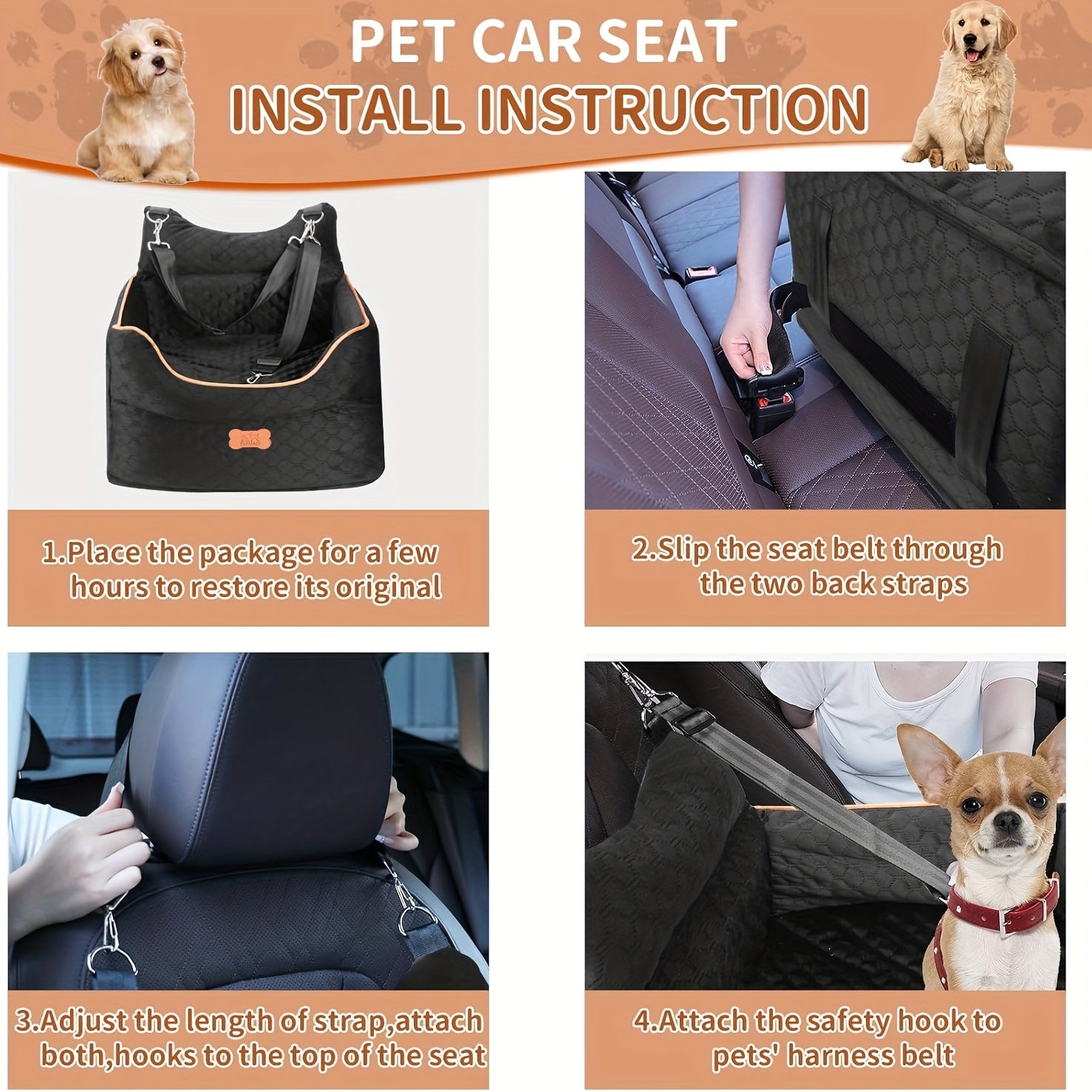 PET CAR SEAT
INSTALL INSTRUCTION

1.Place the package for a few hours to restore its original

2.Slip the seat belt through the two back straps

3.Adjust the length of strap,attach both,hooks to the top of the seat

4.Attach the safety hook to pets' harness belt