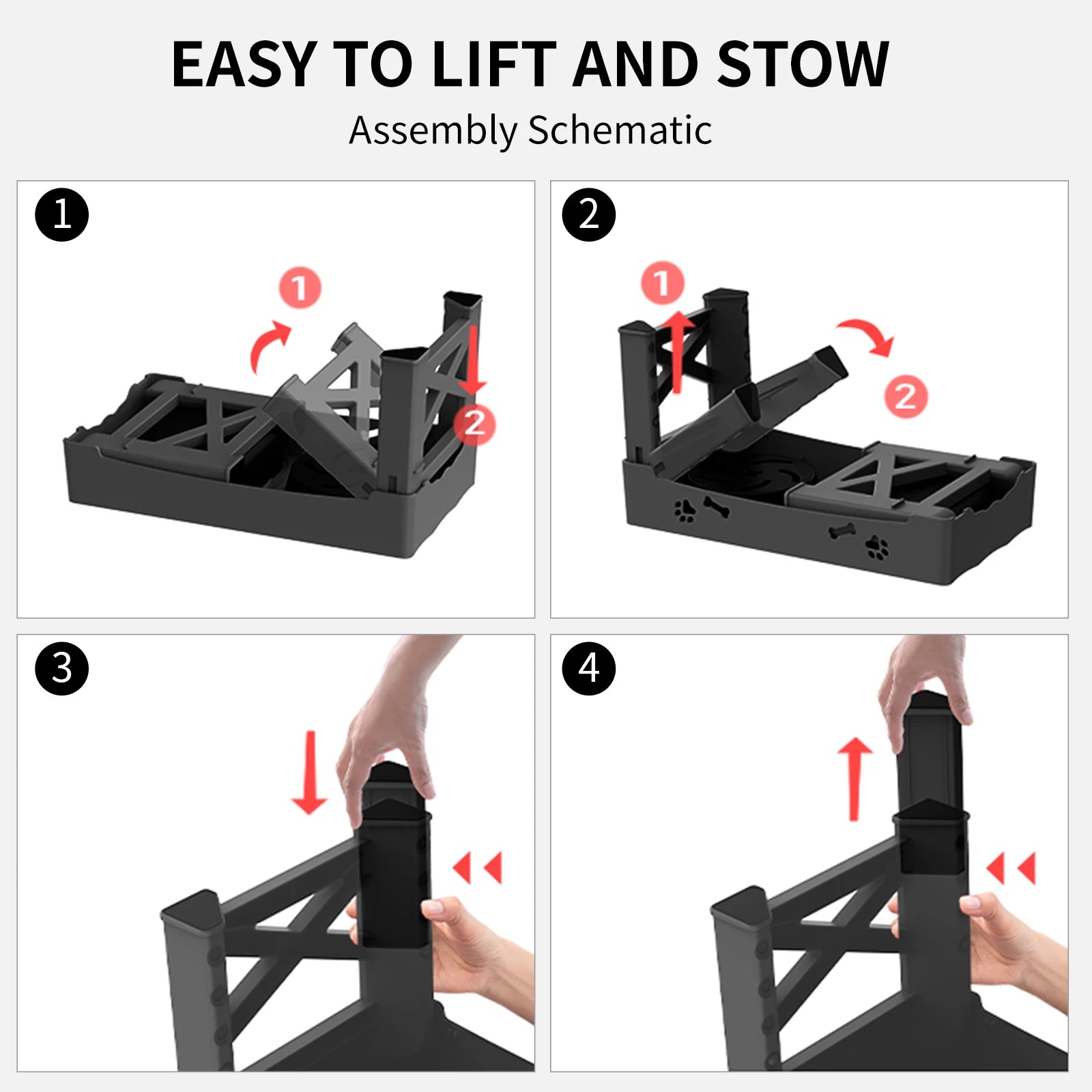 EASY TO LIFT AND STOW

Assembly Schematic

1

1

2

2

1

2

3

4