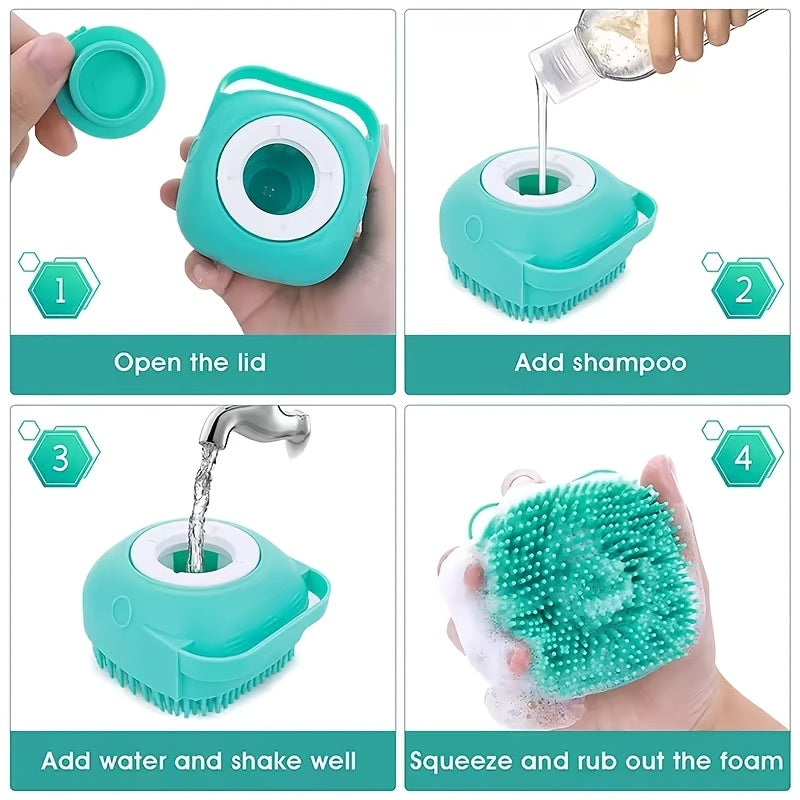 1
Open the lid

2
Add shampoo

3
Add water and shake well

4
Squeeze and rub out the foam